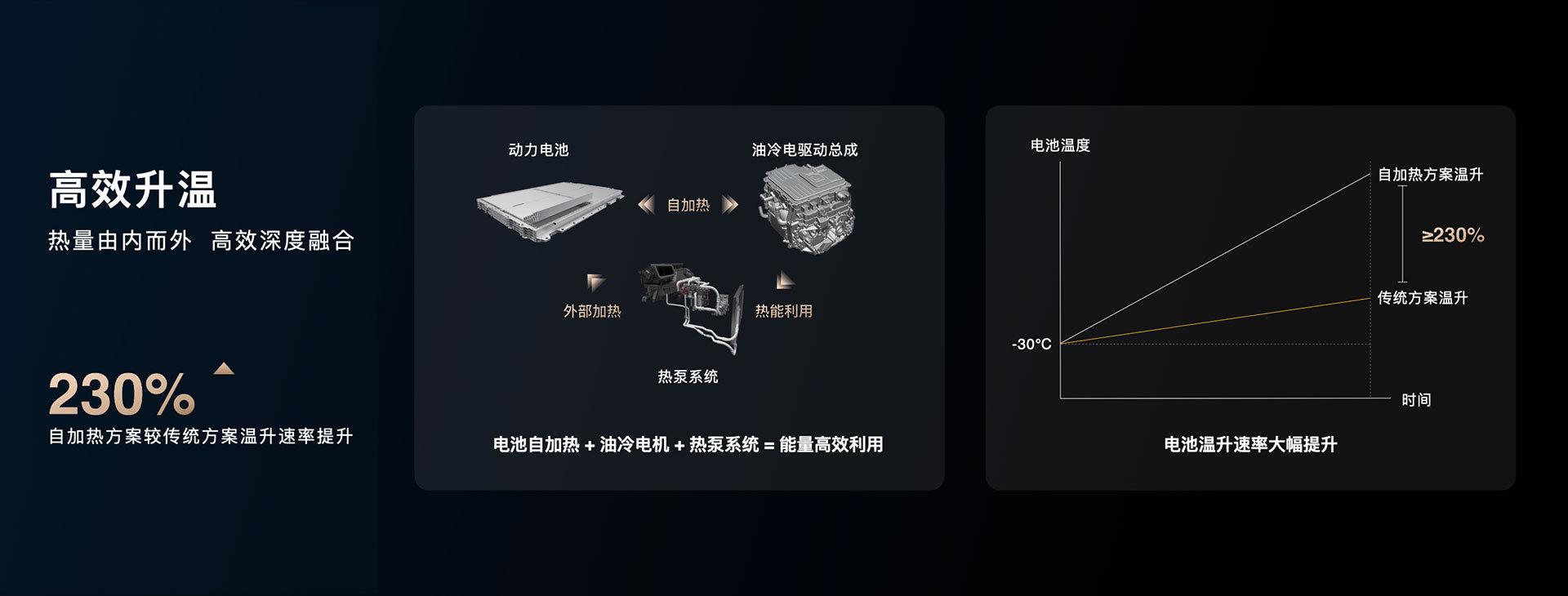 高效升温

热量由内而外 高效深度融合

230%

自加热方案较传统方案温升速率提升

动力电池

油冷电驱动总成

自加热

外部加热

热能利用

热泵系统

电池自加热 + 油冷电机 + 热泵系统 = 能量高效利用

电池温度

自加热方案温升

≥230%

传统方案温升

-30°C

时间

电池温升速率大幅提升