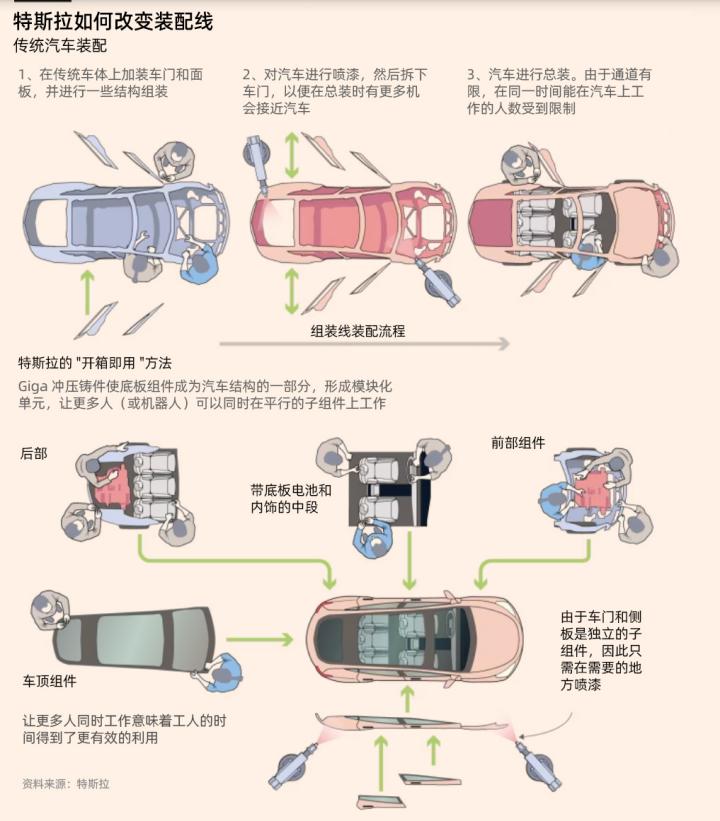 特斯拉如何改变装配线

传统汽车装配

1、在传统车体上加装车门和面板，并进行一些结构组装

2、对汽车进行喷漆，然后拆下车门，以便在总装时有更多机会接近汽车

3、汽车进行总装。由于通道有限，在同一时间能在汽车上工作的人数受到限制

组装线装配流程

特斯拉的 "开箱即用 "方法

Giga 冲压铸件使底板组件成为汽车结构的一部分，形成模块化单元，让更多人（或机器人）可以同时在平行的子组件上工作

后部

带底板电池和内饰的中段

前部组件

车顶组件

由于车门和侧板是独立的子组件，因此只需在需要的地方喷漆

让更多人同时工作意味着工人的时间得到了更有效的利用

资料来源：特斯拉